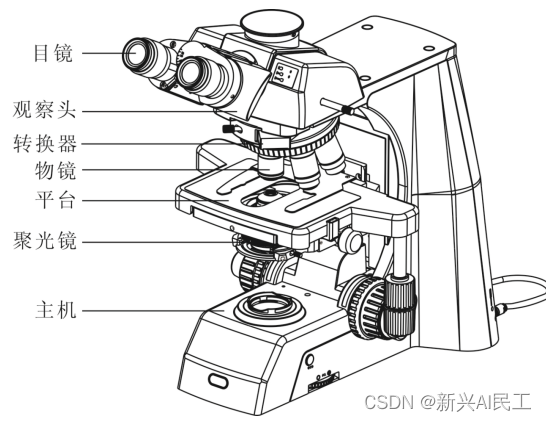 目镜
观察头
转换器
物镜
平台
聚光镜
主机

CSDN @新兴AI民工